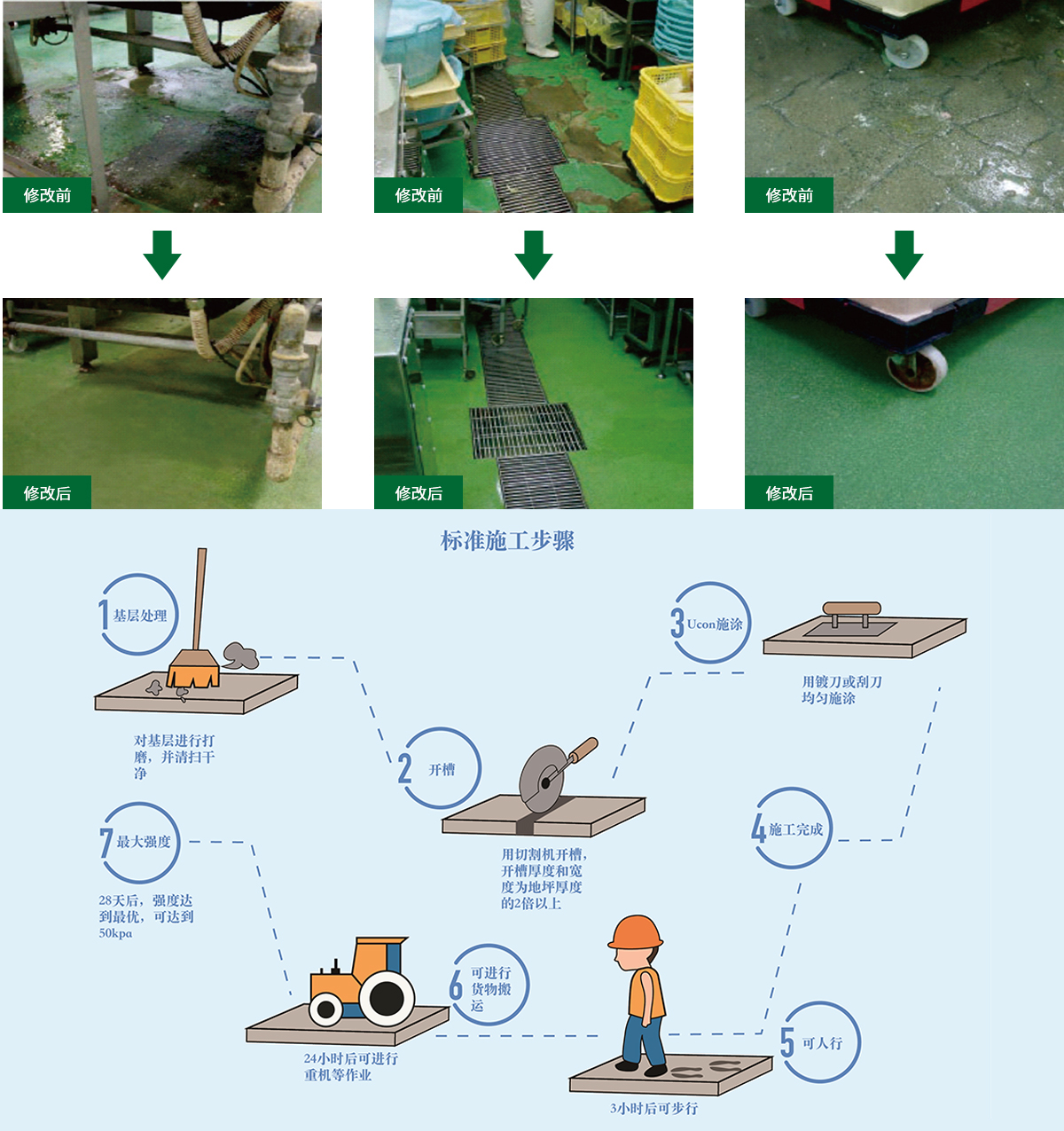 修改前

修改前

修改前

修改后

修改后

修改后

标准施工步骤

1 基层处理

对基层进行打磨，并清扫干净

2 开槽

用切割机开槽，开槽厚度和宽度为地坪厚度的2倍以上

3 Ucon施涂

用镘刀或刮刀均匀施涂

4 施工完成

5 可人行

3小时后可步行

6 可进行货物搬运

24小时后可进行重机等作业

7 最大强度

28天后，强度达到最优，可达到50kpa